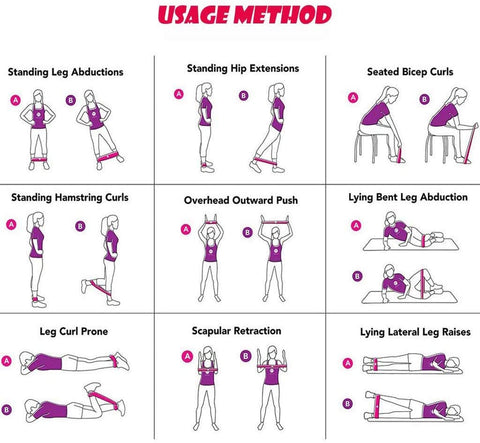 USAGE METHOD

Standing Leg Abductions

A B

Standing Hip Extensions

A B

Seated Bicep Curls

A B

Standing Hamstring Curls

A B

Overhead Outward Push

A B

Lying Bent Leg Abduction

A

B

Leg Curl Prone

A

B

Scapular Retraction

A B

Lying Lateral Leg Raises

A

B